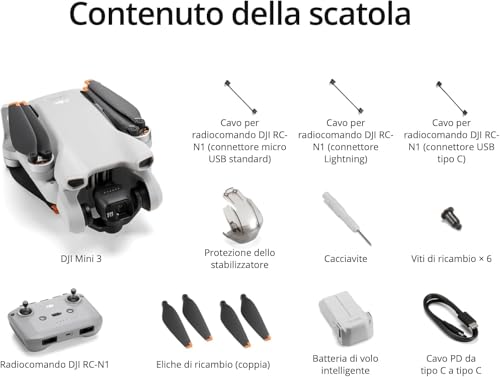 Contenuto della scatola

Cavo per radiocomando DJI RC-N1 (connettore micro USB standard)

Cavo per radiocomando DJI RC-N1 (connettore Lightning)

Cavo per radiocomando DJI RC-N1 (connettore USB tipo C)

DJI Mini 3

Protezione dello stabilizzatore

Cacciavite

Viti di ricambio × 6

Radiocomando DJI RC-N1

Eliche di ricambio (coppia)

Batteria di volo intelligente

Cavo PD da tipo C a tipo C